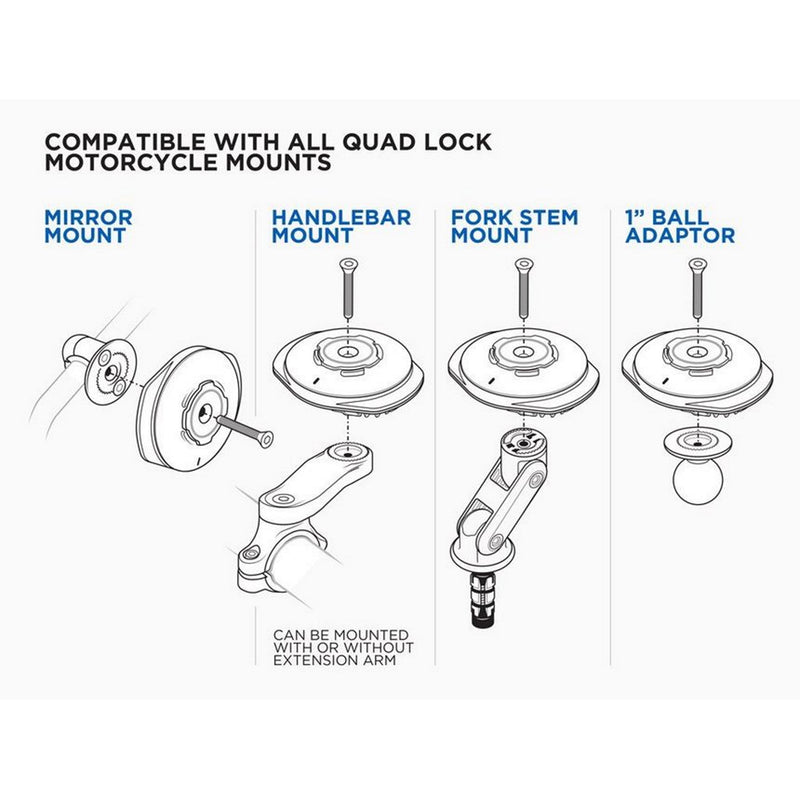 COMPATIBLE WITH ALL QUAD LOCK MOTORCYCLE MOUNTS

MIRROR MOUNT

HANDLEBAR MOUNT

CAN BE MOUNTED WITH OR WITHOUT EXTENSION ARM

FORK STEM MOUNT

1” BALL ADAPTOR